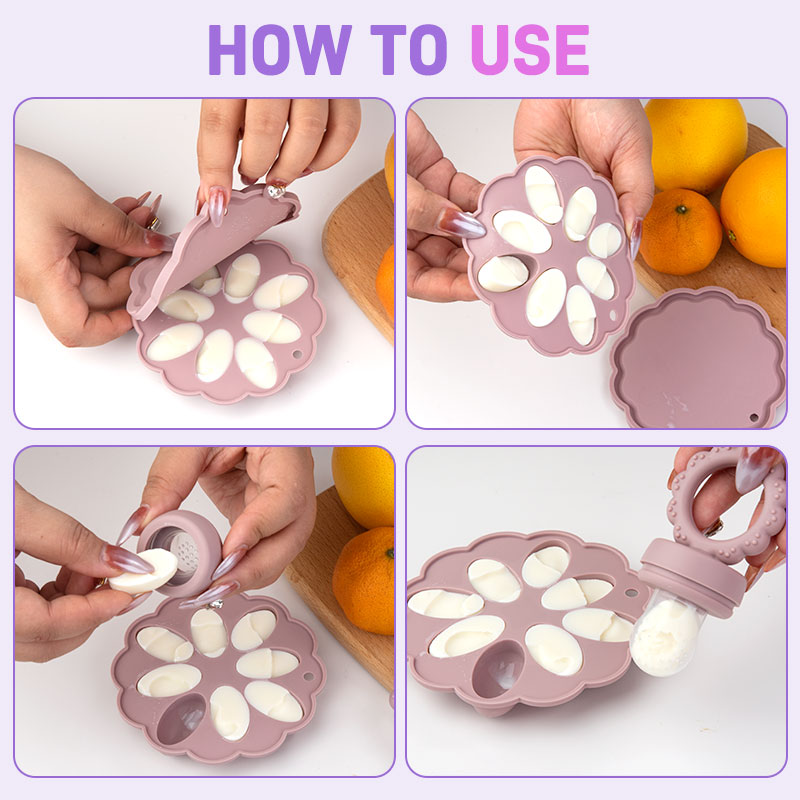 HOW TO USE